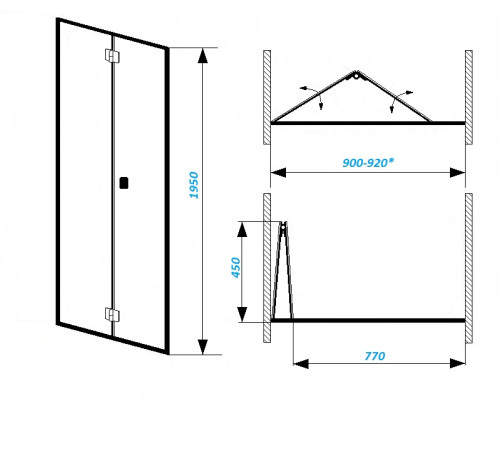 1950

900-920*

450

770