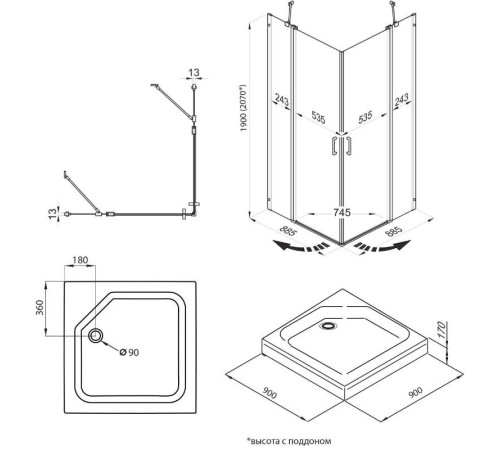 13

13

1900 (2070*)

243

535

535

243

745

885

885

180

360

Ø 90

170

900

900

*высота с поддоном