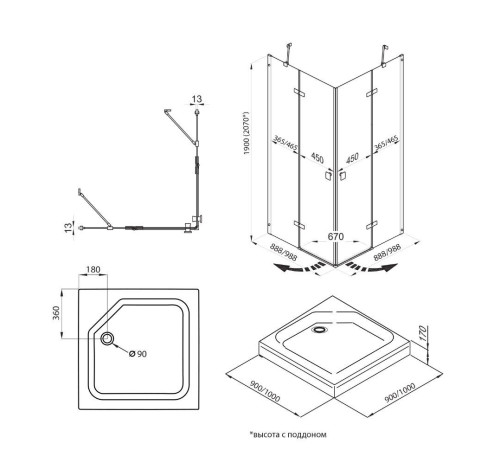 13

13

1900 (2070*)

365/465

450

450

365/465

670

888/988

888/988

180

360

Ø 90

170

900/1000

900/1000

*высота с поддоном