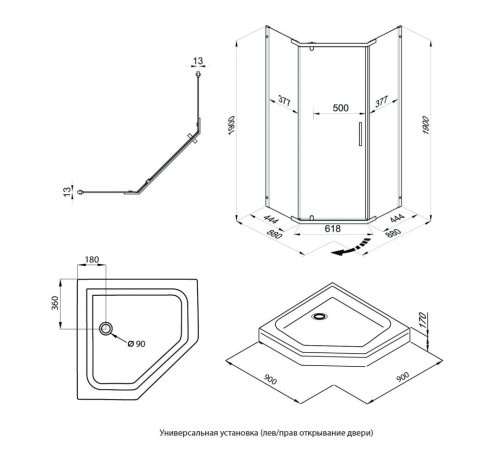 13

13

1900

377

500

377

1900

444

618

444

880

880

180

360

Ø 90

170

900

900

Универсальная установка (лев/прав открывание двери)