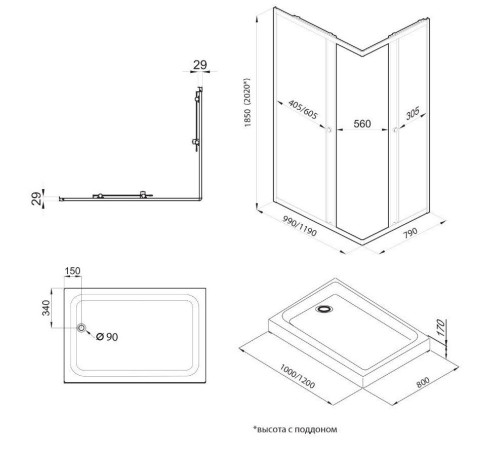 29

29

1850 (2020*)

405/605

560

305

990/1190

790

150

340

Ø 90

170

1000/1200

800

*высота с поддоном