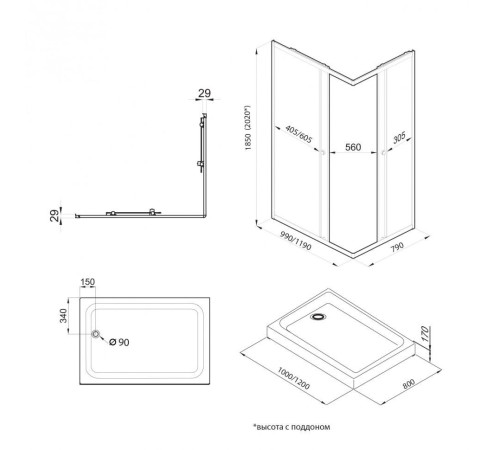 29

29

1850 (2020*)

405/605

560

305

990/1190

790

150

340

Ø 90

170

1000/1200

800

*высота с поддоном