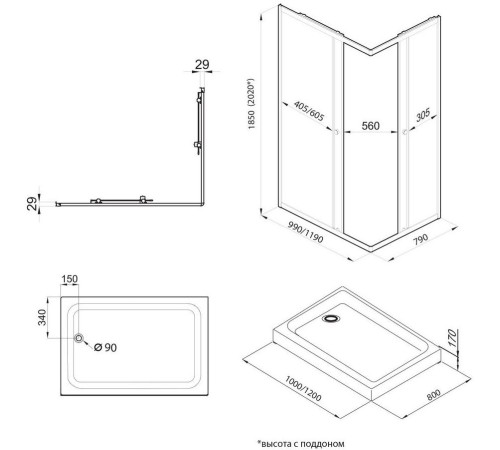 29

29

1850 (2020*)

405/605

560

305

990/1190

790

150

340

Ø 90

170

1000/1200

800

*высота с поддоном