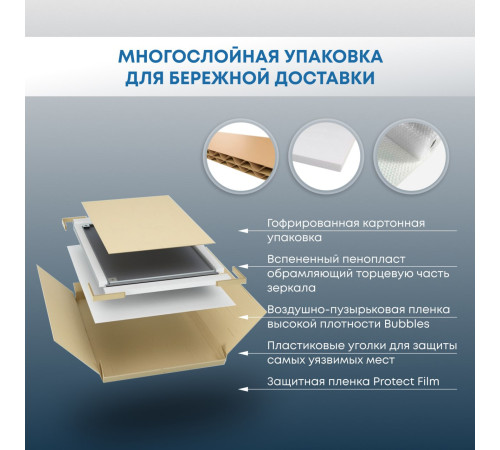 МНОГОСЛОЙНАЯ УПАКОВКА
ДЛЯ БЕРЕЖНОЙ ДОСТАВКИ

Гофрированная картонная упаковка

Вспененный пенопласт обрамляющий торцевую часть зеркала

Воздушно-пузырьковая пленка высокой плотности Bubbles

Пластиковые уголки для защиты самых уязвимых мест

Защитная пленка Protect Film