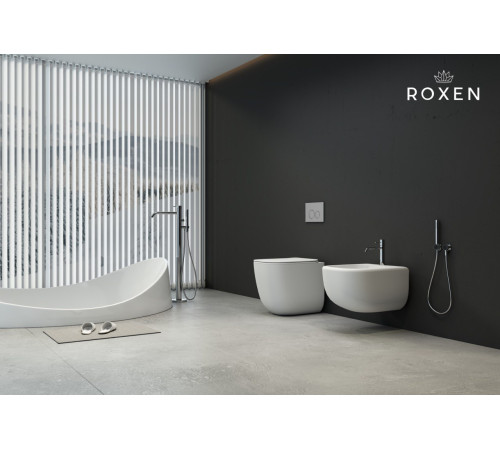 ROXEN