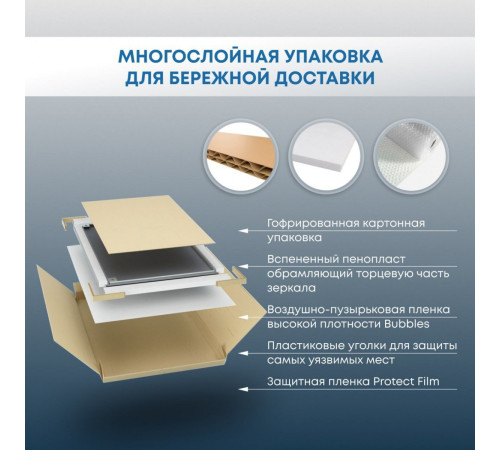 МНОГОСЛОЙНАЯ УПАКОВКА
ДЛЯ БЕРЕЖНОЙ ДОСТАВКИ

Гофрированная картонная упаковка

Вспененный пенопласт обрамляющий торцевую часть зеркала

Воздушно-пузырьковая пленка высокой плотности Bubbles

Пластиковые уголки для защиты самых уязвимых мест

Защитная пленка Protect Film