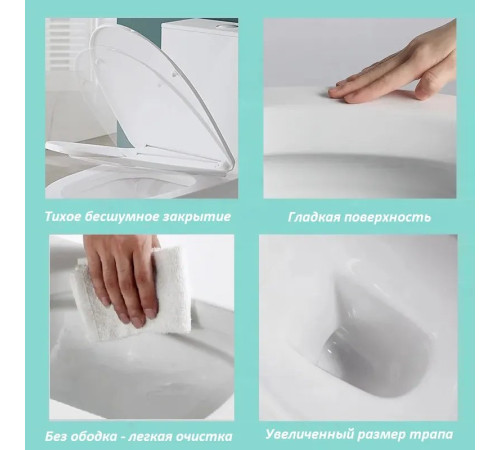 Тихое бесшумное закрытие

Гладкая поверхность

Без ободка - легкая очистка

Увеличенный размер трапа