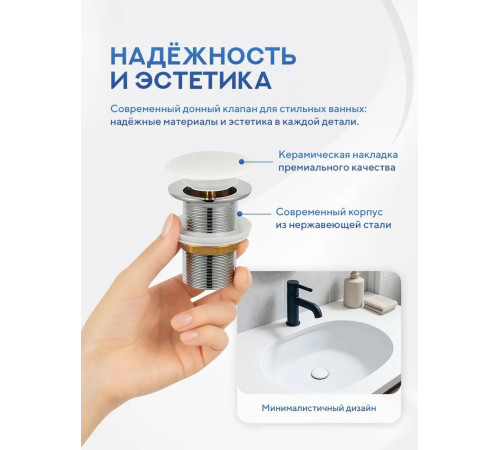 НАДЁЖНОСТЬ
И ЭСТЕТИКА

Современный донный клапан для стильных ванных: надёжные материалы и эстетика в каждой детали.

Керамическая накладка премиального качества

Современный корпус из нержавеющей стали

Минималистичный дизайн