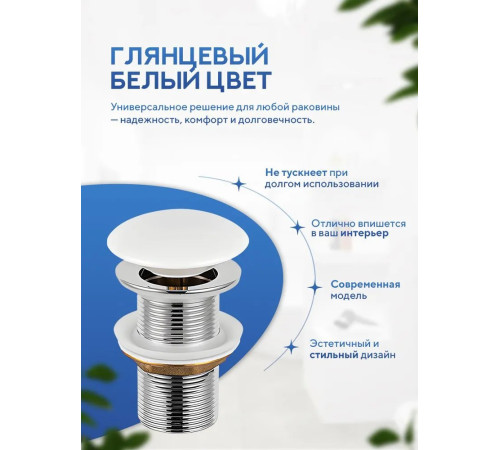 ГЛЯНЦЕВЫЙ БЕЛЫЙ ЦВЕТ

Универсальное решение для любой раковины — надежность, комфорт и долговечность.

Не тускнеет при долгом использовании

Отлично впишется в ваш интерьер

Современная модель

Эстетичный и стильный дизайн