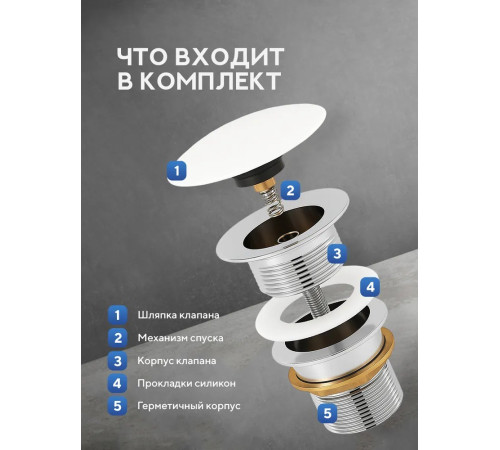 ЧТО ВХОДИТ В КОМПЛЕКТ

1

2

3

4

5

1 Шляпка клапана
2 Механизм спуска
3 Корпус клапана
4 Прокладки силикон
5 Герметичный корпус