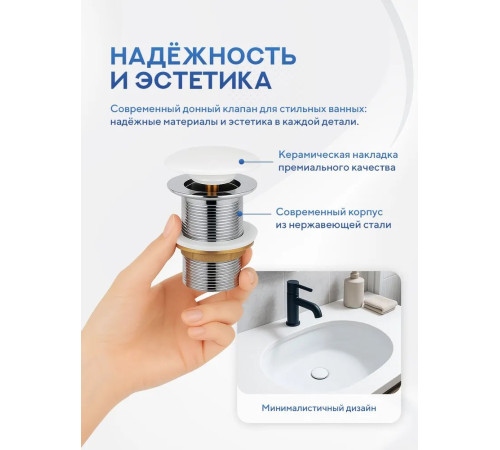 НАДЁЖНОСТЬ И ЭСТЕТИКА

Современный донный клапан для стильных ванных: надёжные материалы и эстетика в каждой детали.

Керамическая накладка премиального качества

Современный корпус из нержавеющей стали

Минималистичный дизайн