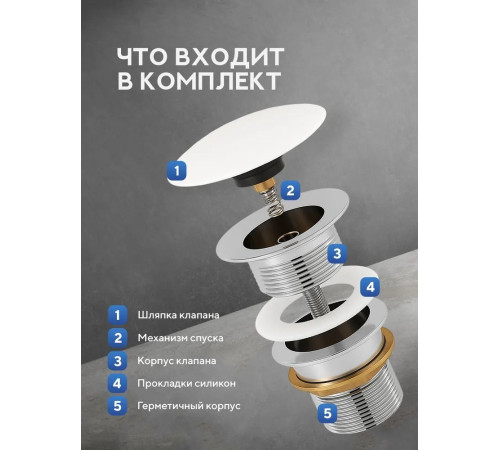 ЧТО ВХОДИТ В КОМПЛЕКТ

1

2

3

4

5

1 Шляпка клапана
2 Механизм спуска
3 Корпус клапана
4 Прокладки силикон
5 Герметичный корпус