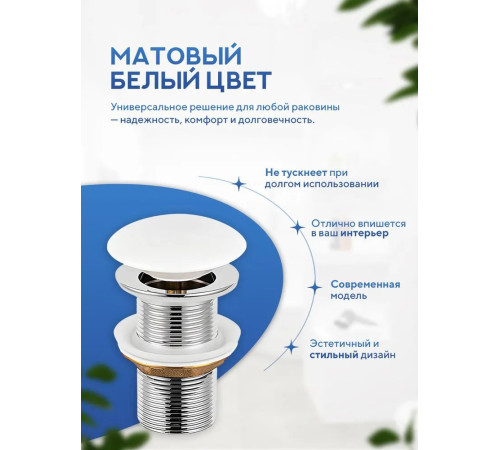 МАТОВЫЙ БЕЛЫЙ ЦВЕТ

Универсальное решение для любой раковины — надежность, комфорт и долговечность.

Не тускнеет при долгом использовании

Отлично впишется в ваш интерьер

Современная модель

Эстетичный и стильный дизайн