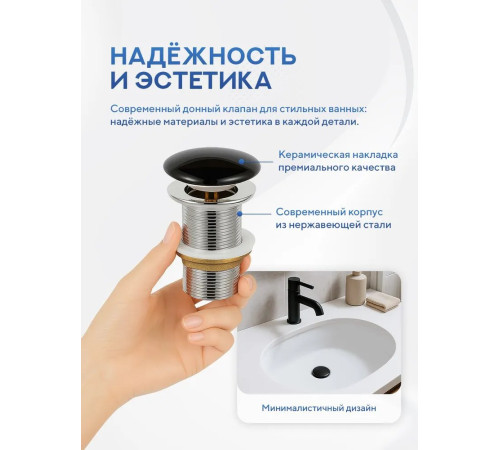 НАДЁЖНОСТЬ И ЭСТЕТИКА

Современный донный клапан для стильных ванных: надёжные материалы и эстетика в каждой детали.

Керамическая накладка премиального качества

Современный корпус из нержавеющей стали

Минималистичный дизайн