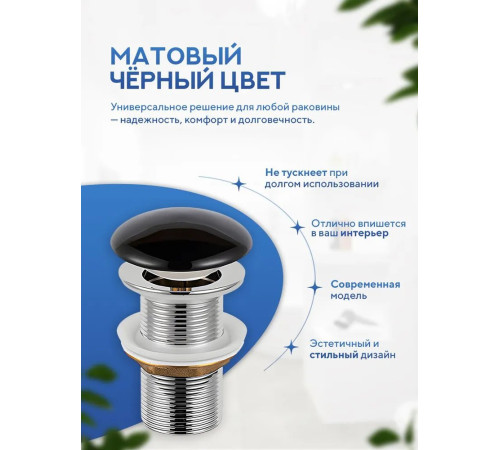 МАТОВЫЙ ЧЁРНЫЙ ЦВЕТ

Универсальное решение для любой раковины — надежность, комфорт и долговечность.

Не тускнеет при долгом использовании

Отлично впишется в ваш интерьер

Современная модель

Эстетичный и стильный дизайн