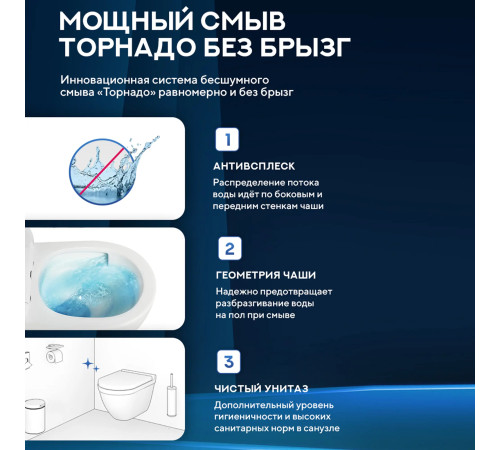 МОЩНЫЙ СМЫВ ТОРНАДО БЕЗ БРЫЗГ

Инновационная система бесшумного смыва «Торнадо» равномерно и без брызг

1

АНТИВСПЛЕСК

Распределение потока воды идёт по боковым и передним стенкам чаши

2

ГЕОМЕТРИЯ ЧАШИ

Надежно предотвращает разбразгивание воды на пол при смыве

3

ЧИСТЫЙ УНИТАЗ

Дополнительный уровень гигиеничности и высоких санитарных норм в санузле