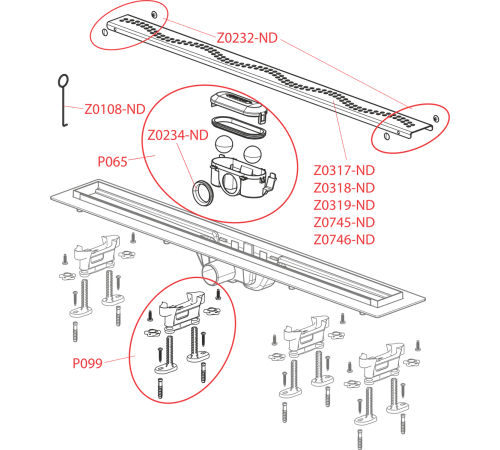 Z0232-ND
Z0108-ND
Z0234-ND
P065
Z0317-ND
Z0318-ND
Z0319-ND
Z0745-ND
Z0746-ND
P099